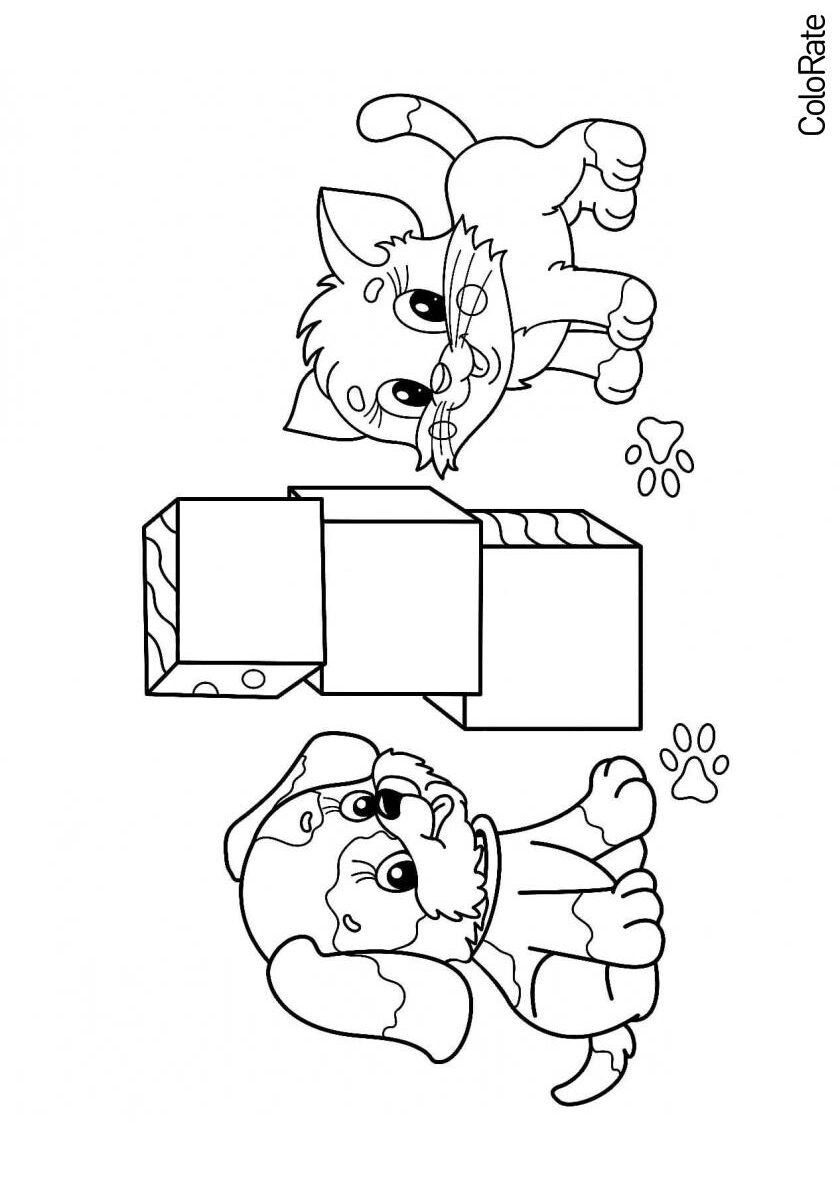 ColoRate